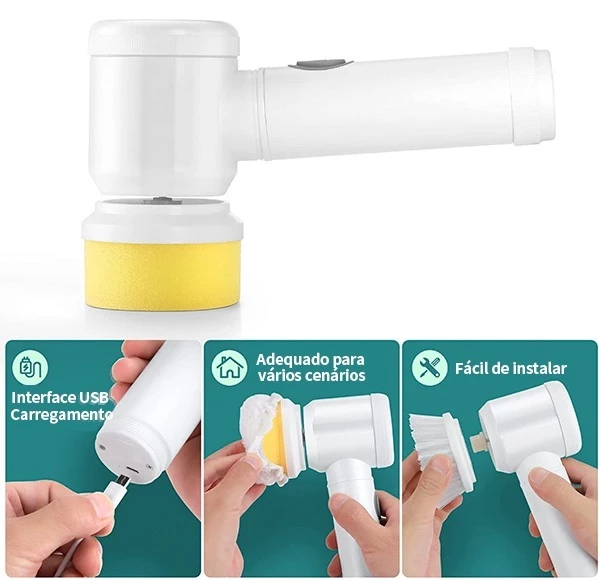 Interface USB Carregamento

Adequado para vários cenários

Fácil de instalar